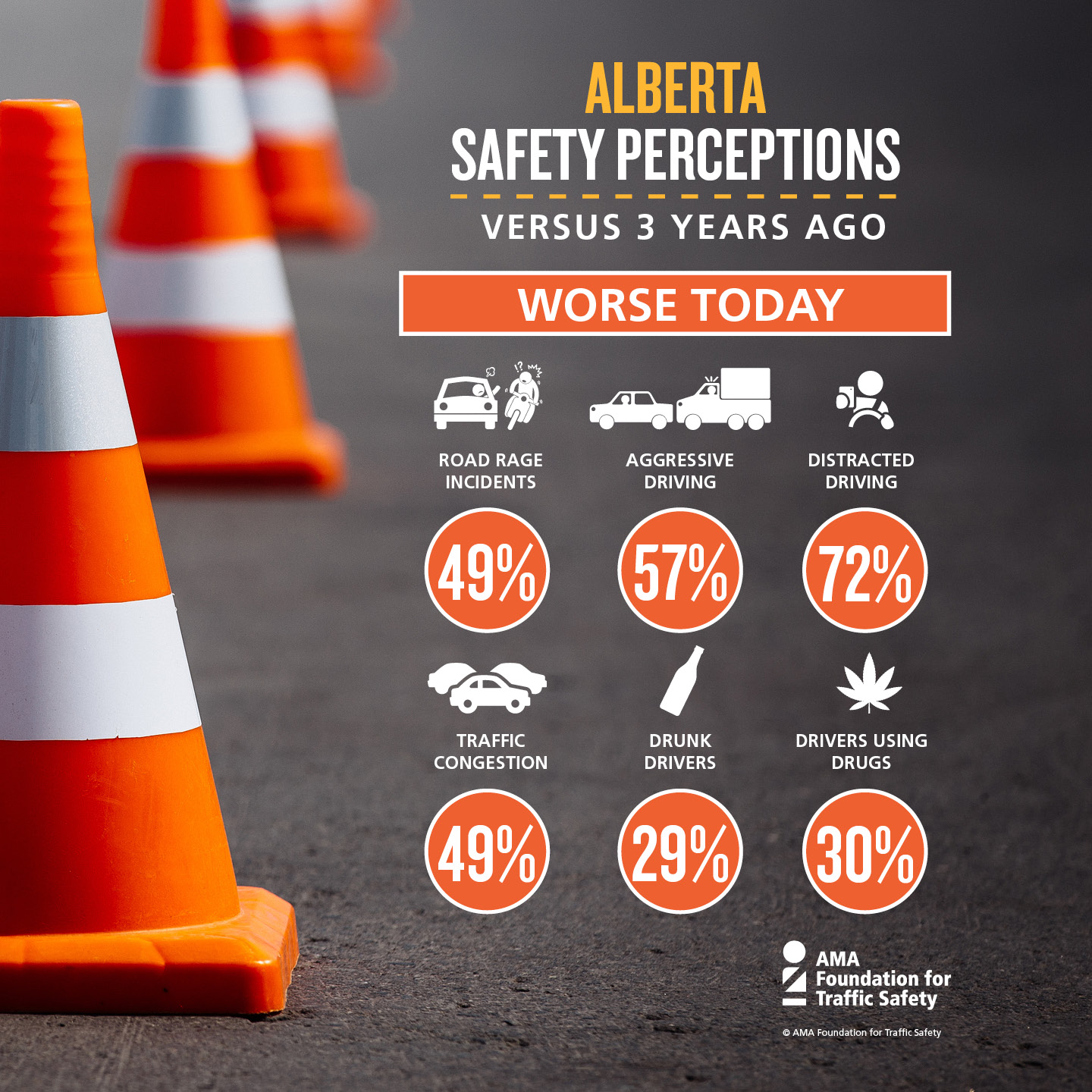 ALBERTA
SAFETY PERCEPTIONS

VERSUS 3 YEARS AGO

WORSE TODAY

ROAD RAGE INCIDENTS

49%

AGGRESSIVE DRIVING

57%

DISTRACTED DRIVING

72%

TRAFFIC CONGESTION

49%

DRUNK DRIVERS

29%

DRIVERS USING DRUGS

30%

AMA Foundation for Traffic Safety

© AMA Foundation for Traffic Safety